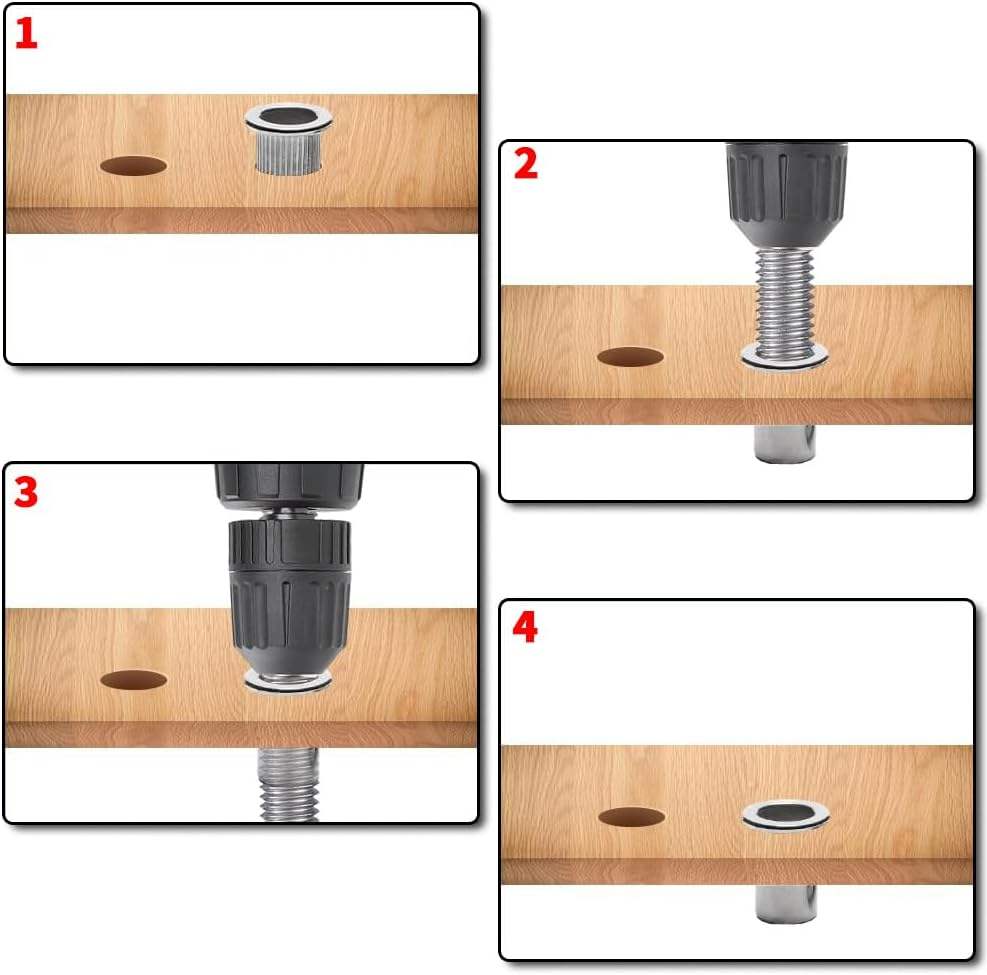 1

2

3

4